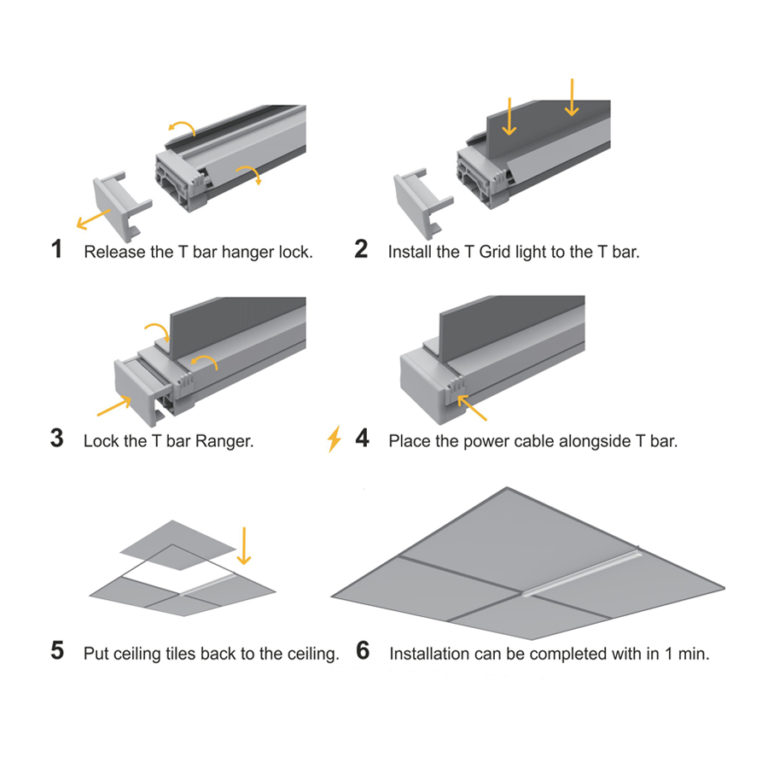 1 Release the T bar hanger lock.

2 Install the T Grid light to the T bar.

3 Lock the T bar Ranger.

4 Place the power cable alongside T bar.

5 Put ceiling tiles back to the ceiling.

6 Installation can be completed with in 1 min.