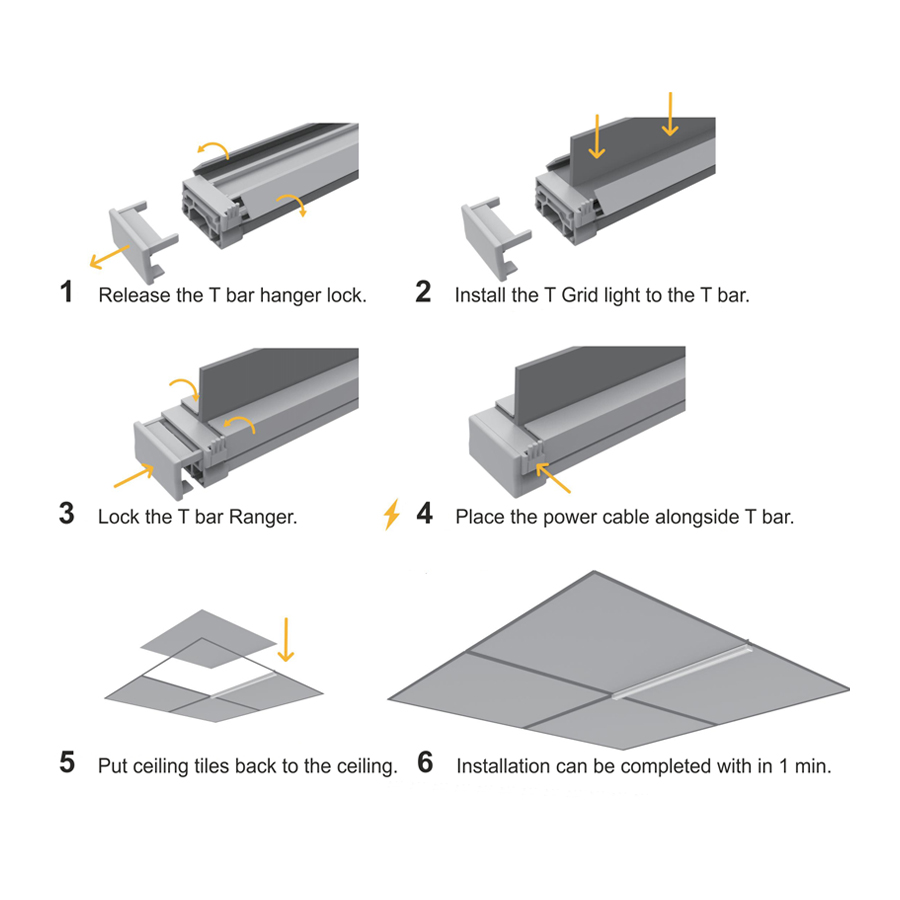 1 Release the T bar hanger lock.

2 Install the T Grid light to the T bar.

3 Lock the T bar Ranger.

4 Place the power cable alongside T bar.

5 Put ceiling tiles back to the ceiling.

6 Installation can be completed with in 1 min.